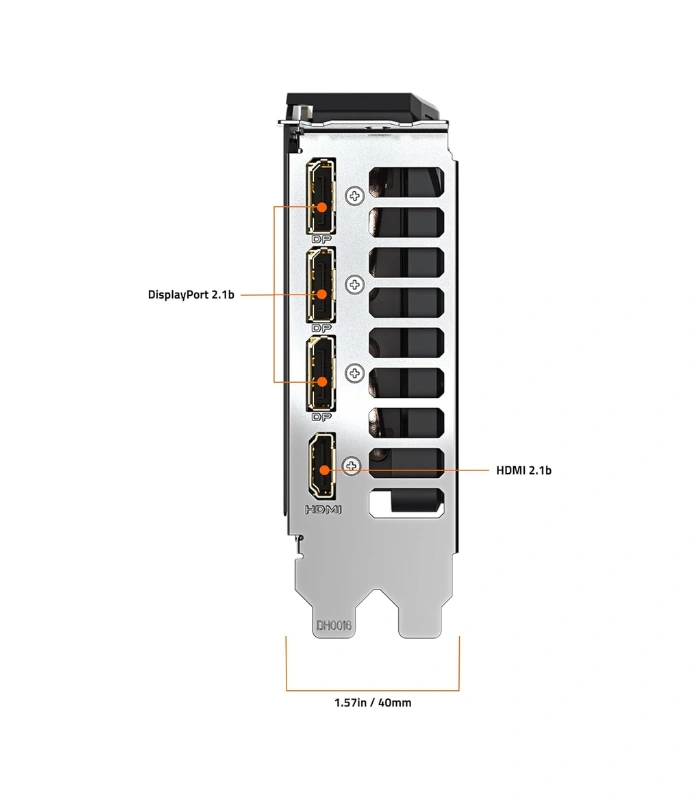 DP
DisplayPort 2.1b
DP
DP
HDMI 2.1b
HDMI
DH0016
1.57in / 40mm