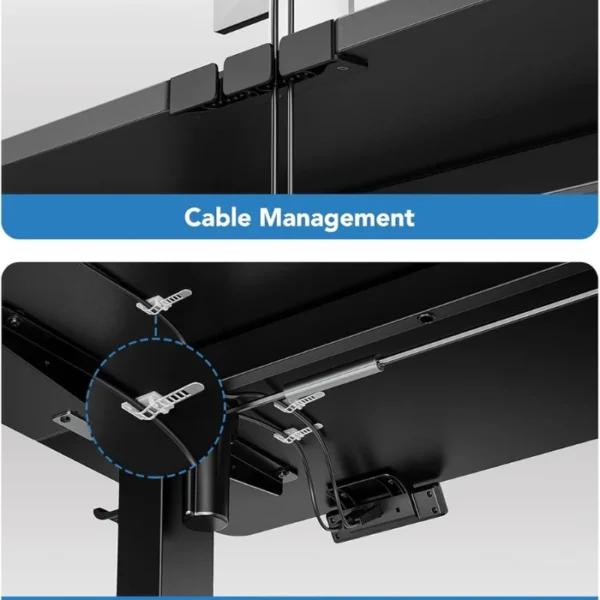 Cable Management