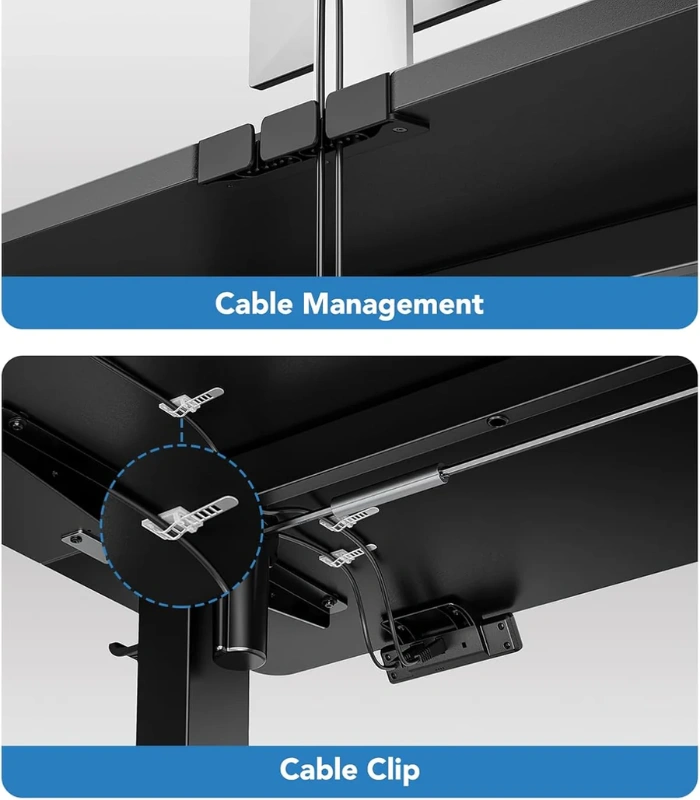 Cable Management

Cable Clip